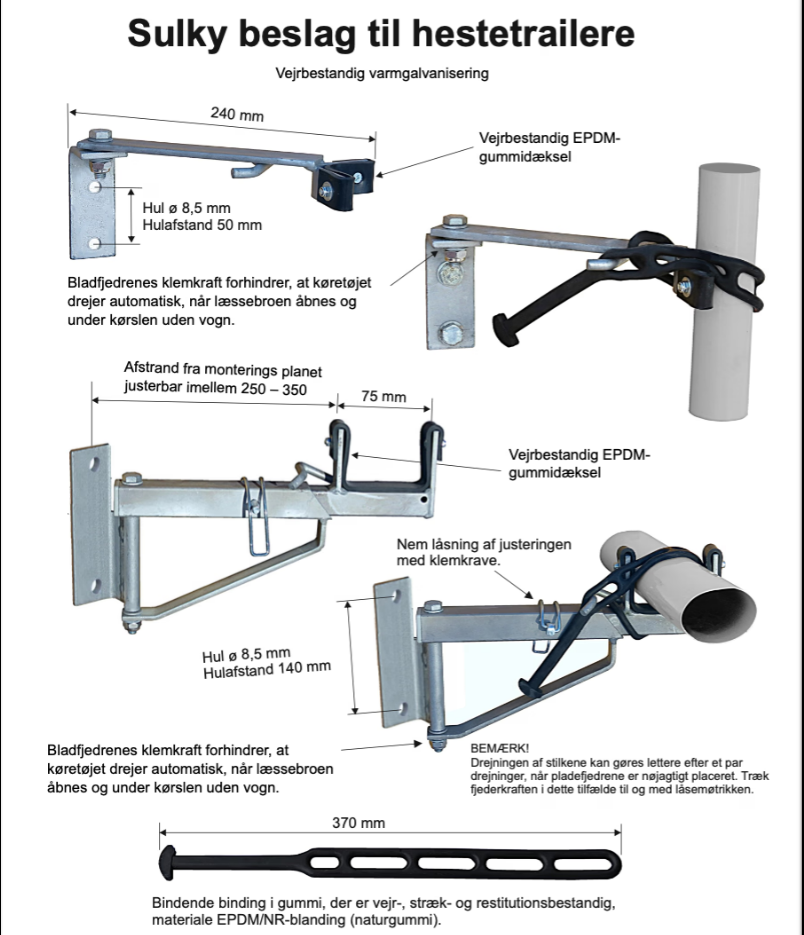 Sulky beslag til hestetrailere

Vejrbestandig varmgalvanisering

240 mm

Vejrbestandig EPDM-gummidæksel

Hul ø 8,5 mm
Hulafstand 50 mm

Bladfjedrenes klemkraft forhindrer, at køretøjet drejer automatisk, når læssebroen åbnes og under kørslen uden vogn.

Afstrand fra monterings planet justerbar imellem 250 – 350

75 mm

Vejrbestandig EPDM-gummidæksel

Nem låsning af justeringen med klemkrave.

Hul ø 8,5 mm
Hulafstand 140 mm

Bladfjedrenes klemkraft forhindrer, at køretøjet drejer automatisk, når læssebroen åbnes og under kørslen uden vogn.

BEMÆRK!
Drejningen af stilkene kan gøres lettere efter et par drejninger, når pladefjedrene er nøjagtigt placeret. Træk fjederkraften i dette tilfælde til og med låsemøtrikken.

370 mm

Bindende binding i gummi, der er vejr-, stræk- og restitutionsbestandig, materiale EPDM/NR-blanding (naturgummi).