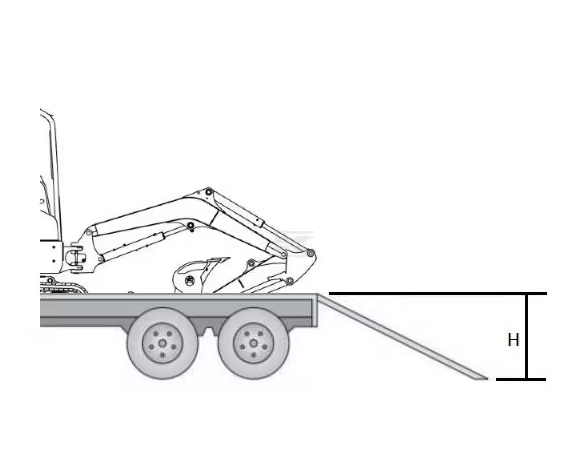 H