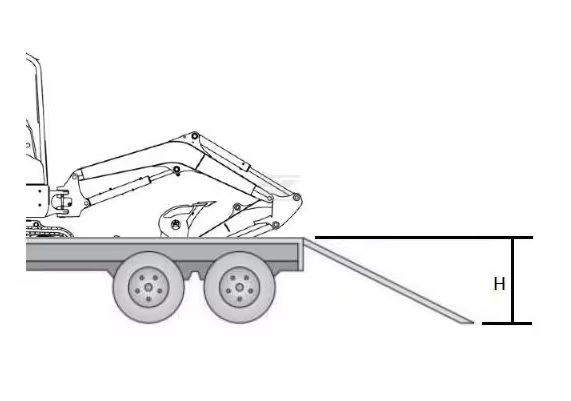 H